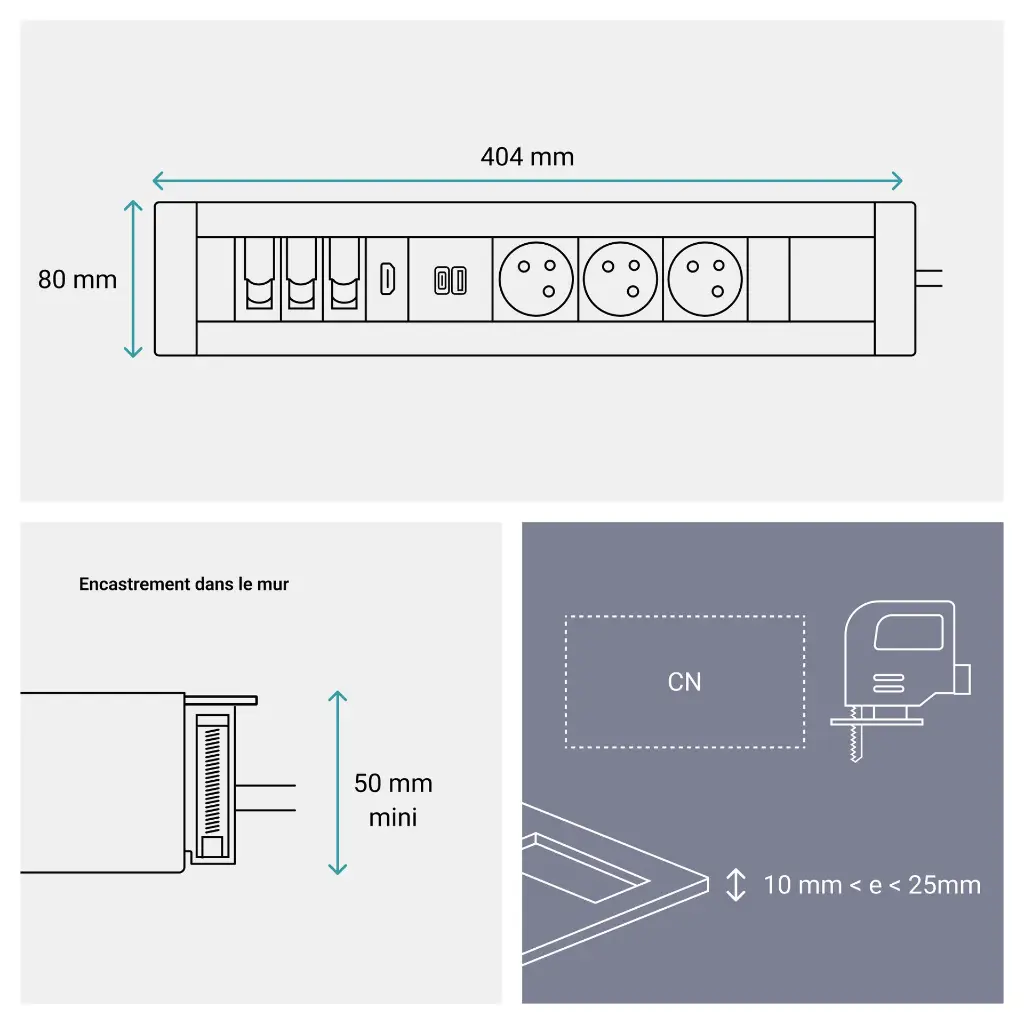 404 mm

80 mm

Encastrement dans le mur

50 mm
mini

CN

10 mm < e < 25mm