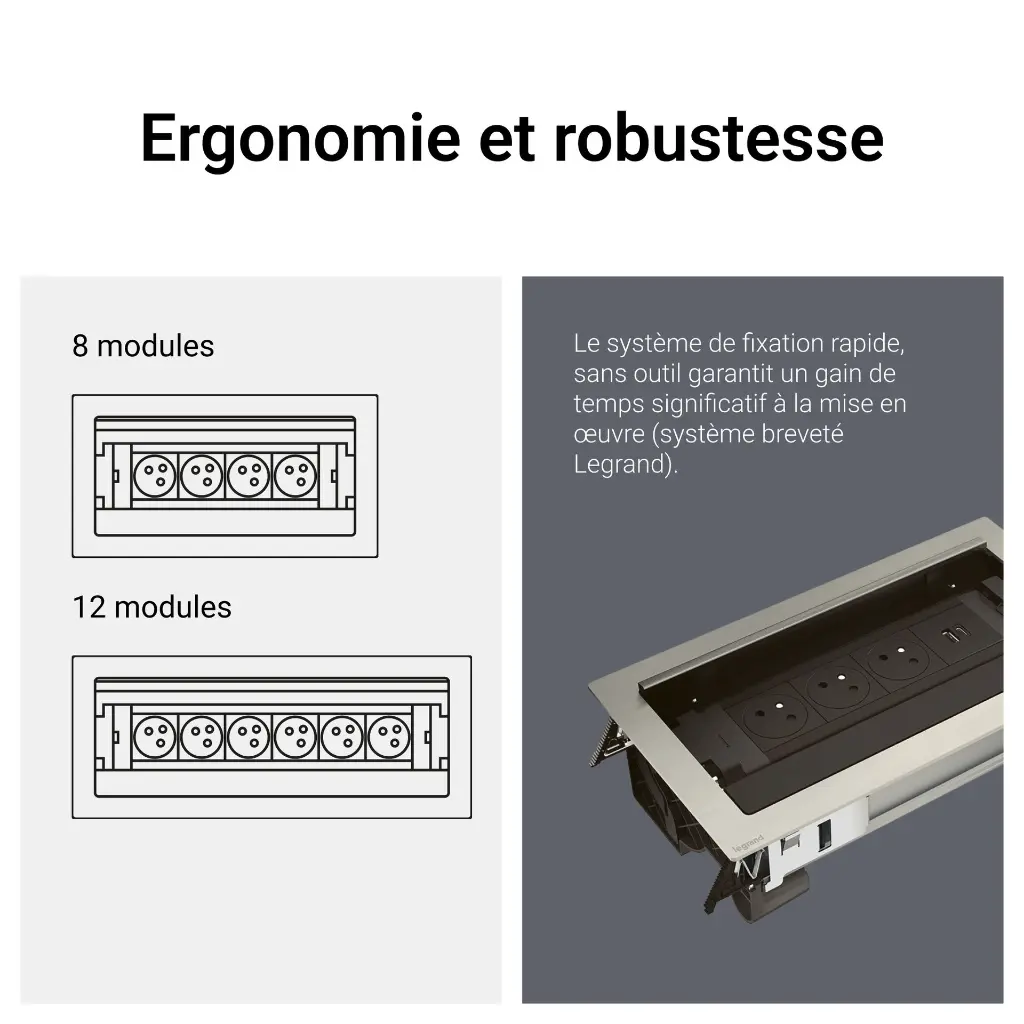 Ergonomie et robustesse

8 modules

12 modules

Le système de fixation rapide, sans outil garantit un gain de temps significatif à la mise en œuvre (système breveté Legrand).

legrand